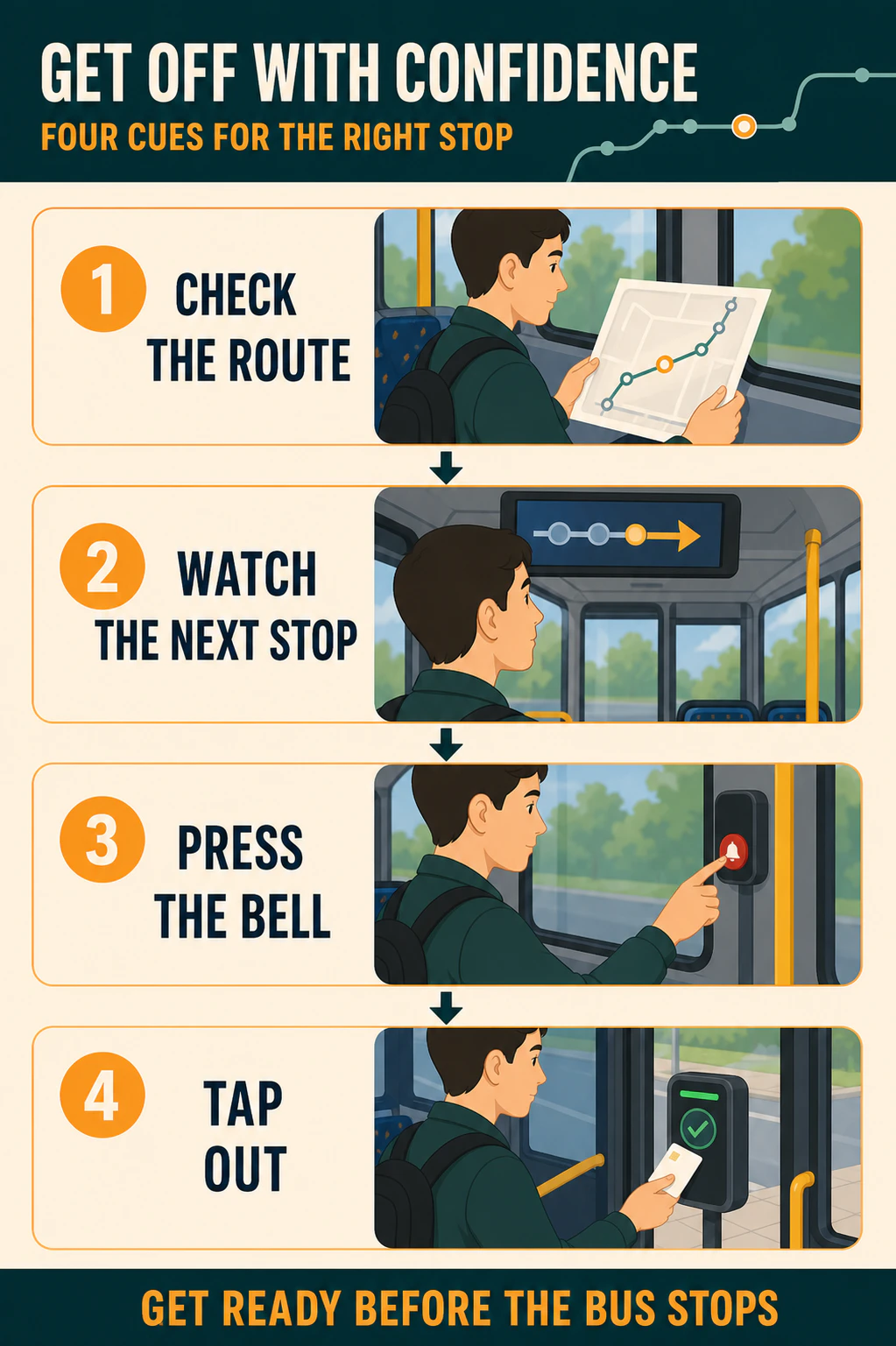 GET OFF WITH CONFIDENCE

FOUR CUES FOR THE RIGHT STOP

1 CHECK THE ROUTE

2 WATCH THE NEXT STOP

3 PRESS THE BELL

4 TAP OUT

GET READY BEFORE THE BUS STOPS