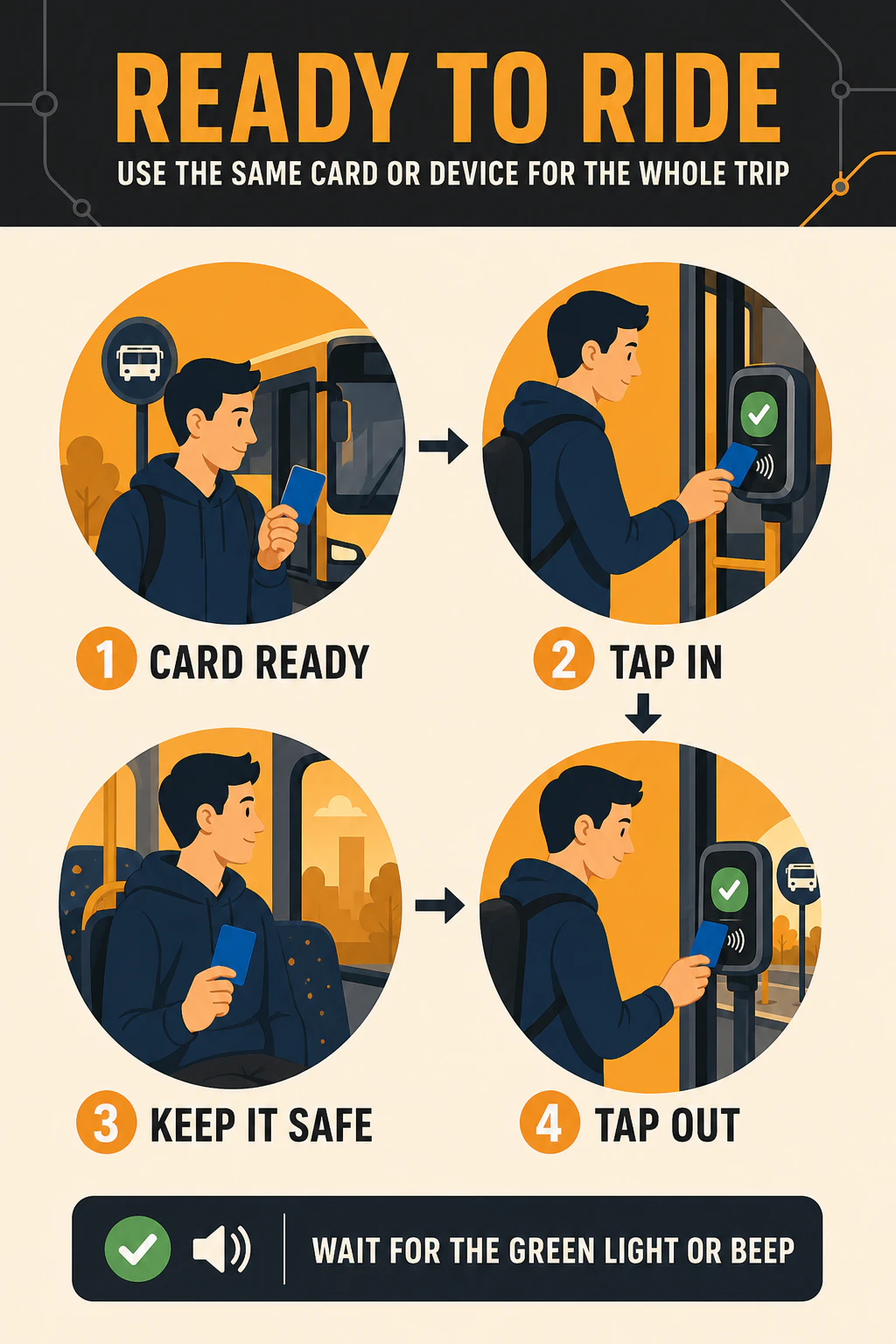 READY TO RIDE
USE THE SAME CARD OR DEVICE FOR THE WHOLE TRIP

1 CARD READY

2 TAP IN

3 KEEP IT SAFE

4 TAP OUT

WAIT FOR THE GREEN LIGHT OR BEEP