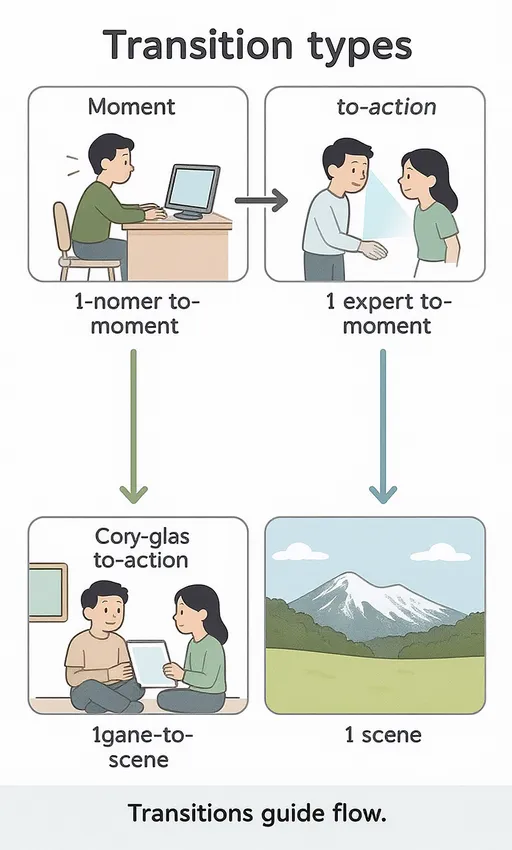 Transition types

Moment

to-action

1-nomer to-moment

1 expert to-moment

Cory-glas to-action

1gane-to-scene

1 scene

Transitions guide flow.