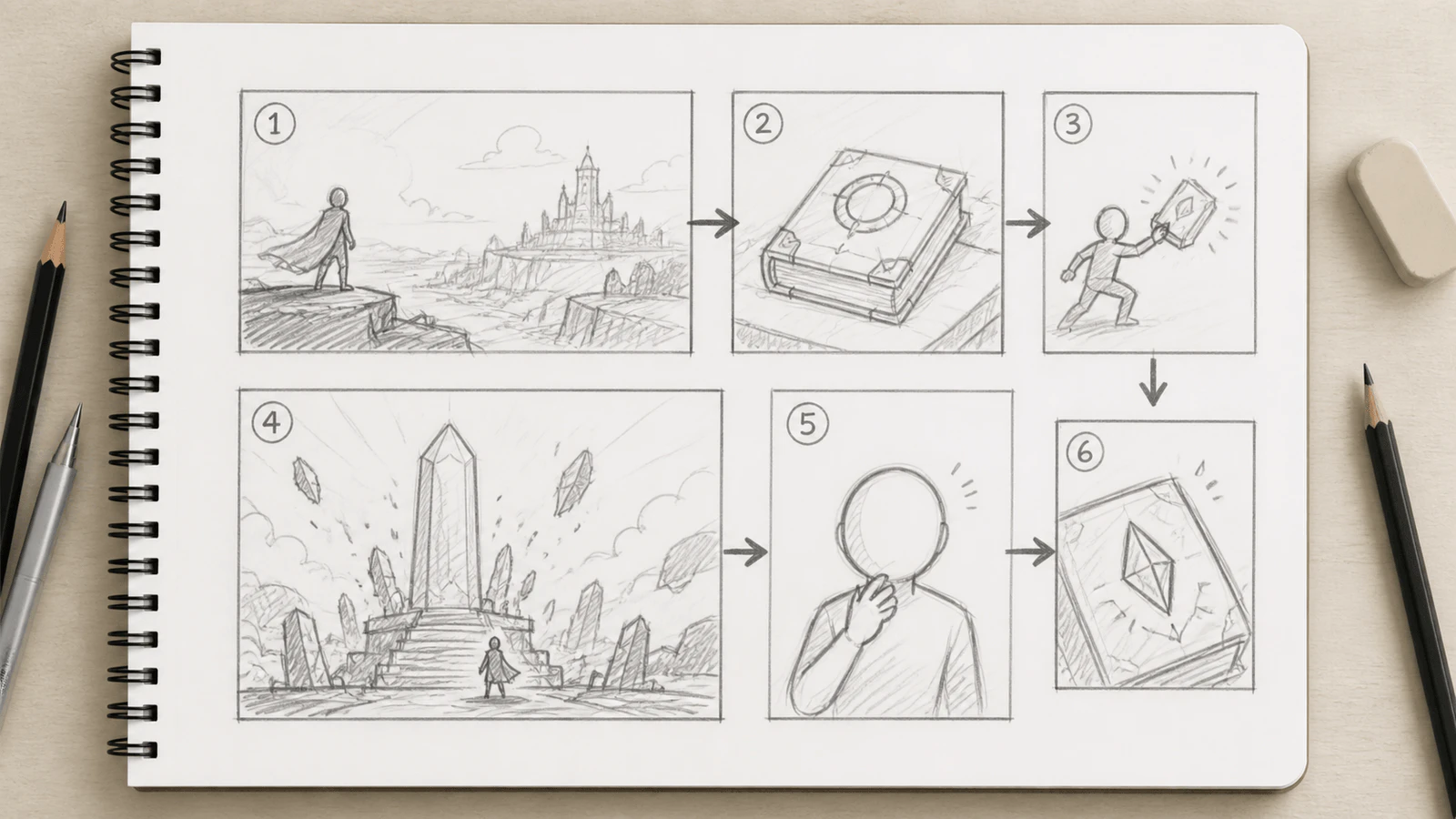 1

2

3

4

5

6