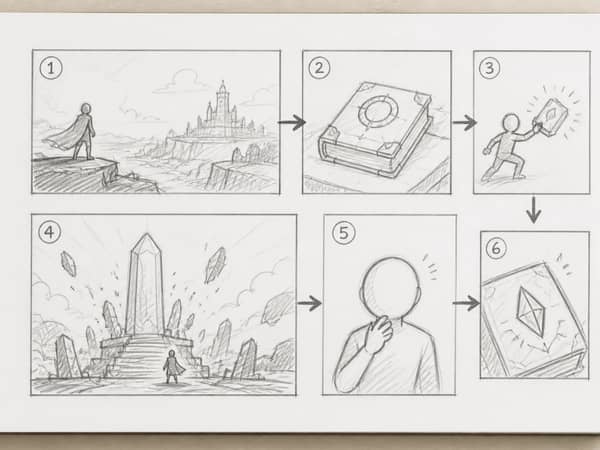 1

2

3

4

5

6